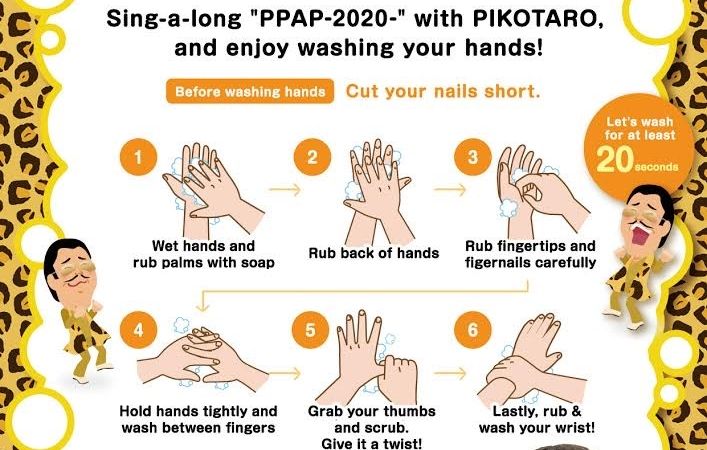 Sing-a-long "PPAP-2020-" with PIKOTARO, and enjoy washing your hands!

Before washing hands Cut your nails short.

Let's wash for at least 20 seconds

1
Wet hands and rub palms with soap

2
Rub back of hands

3
Rub fingertips and figernails carefully

4
Hold hands tightly and wash between fingers

5
Grab your thumbs and scrub. Give it a twist!

6
Lastly, rub & wash your wrist!